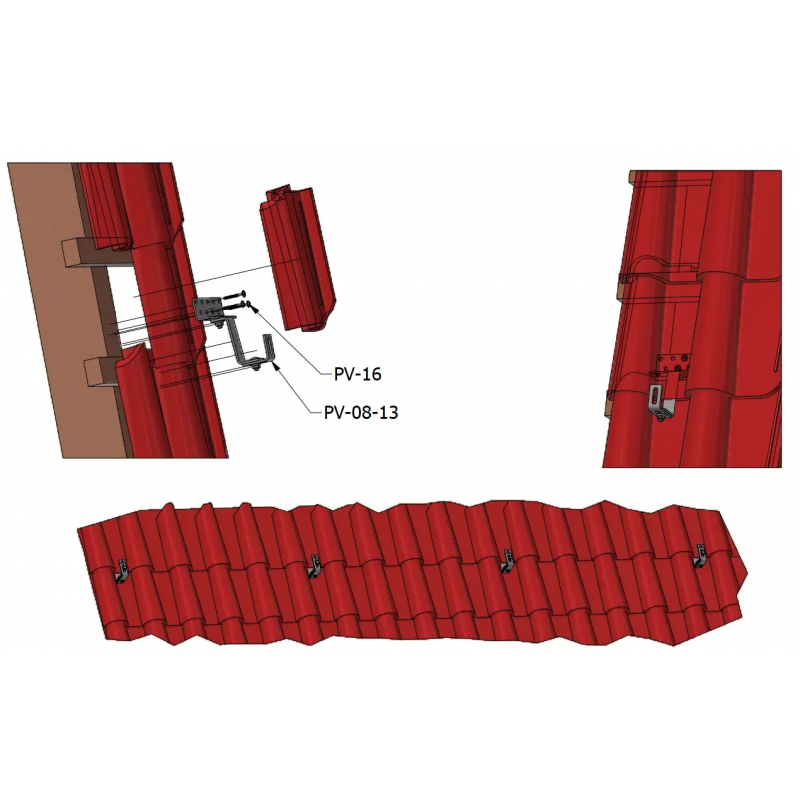 PV-16

PV-08-13